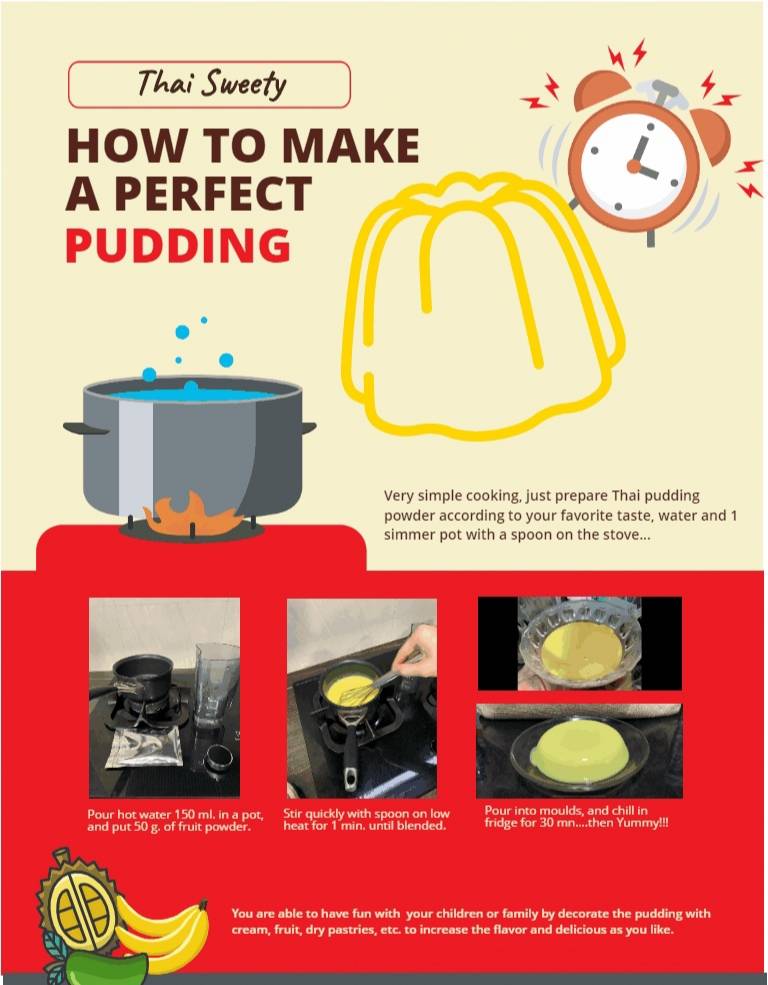 Thai Sweety

HOW TO MAKE A PERFECT PUDDING

Very simple cooking, just prepare Thai pudding powder according to your favorite taste, water and 1 simmer pot with a spoon on the stove...

Pour hot water 150 ml. in a pot, and put 50 g. of fruit powder.

Stir quickly with spoon on low heat for 1 min. until blended.

Pour into moulds, and chill in fridge for 30 mn....then Yummy!!!

You are able to have fun with your children or family by decorate the pudding with cream, fruit, dry pastries, etc. to increase the flavor and delicious as you like.